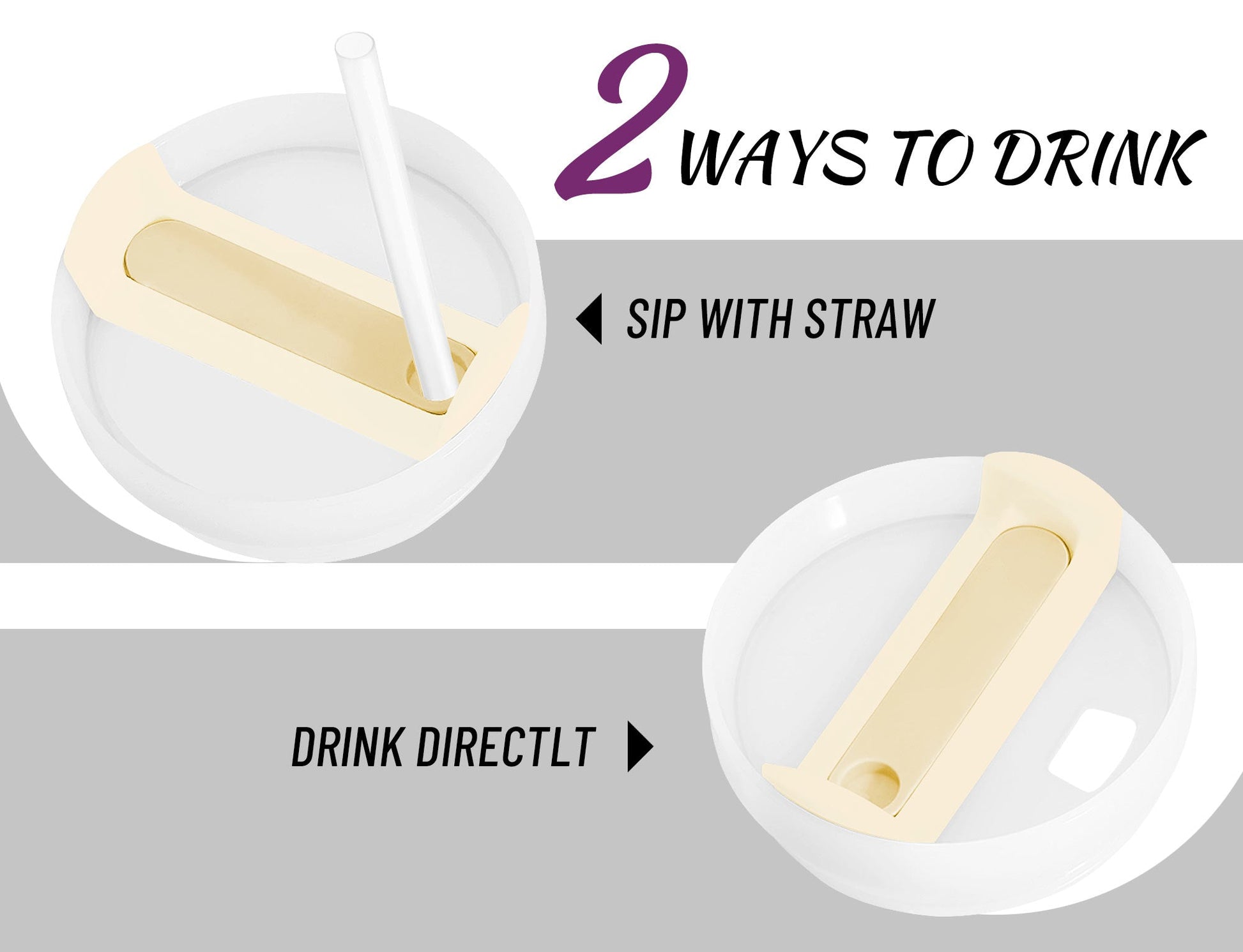 2 WAYS TO DRINK

SIP WITH STRAW

DRINK DIRECTLT