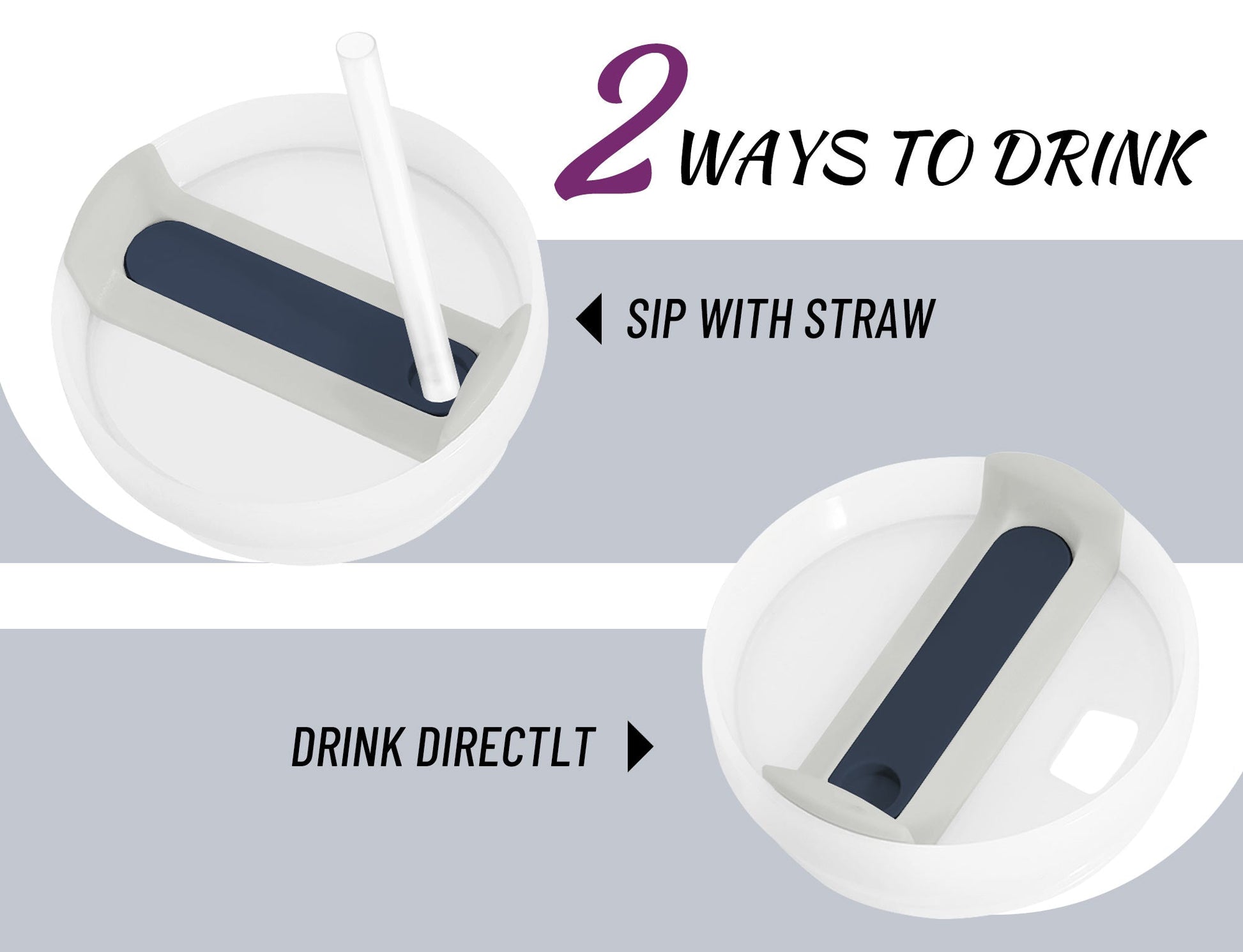 2 WAYS TO DRINK

SIP WITH STRAW

DRINK DIRECTLT