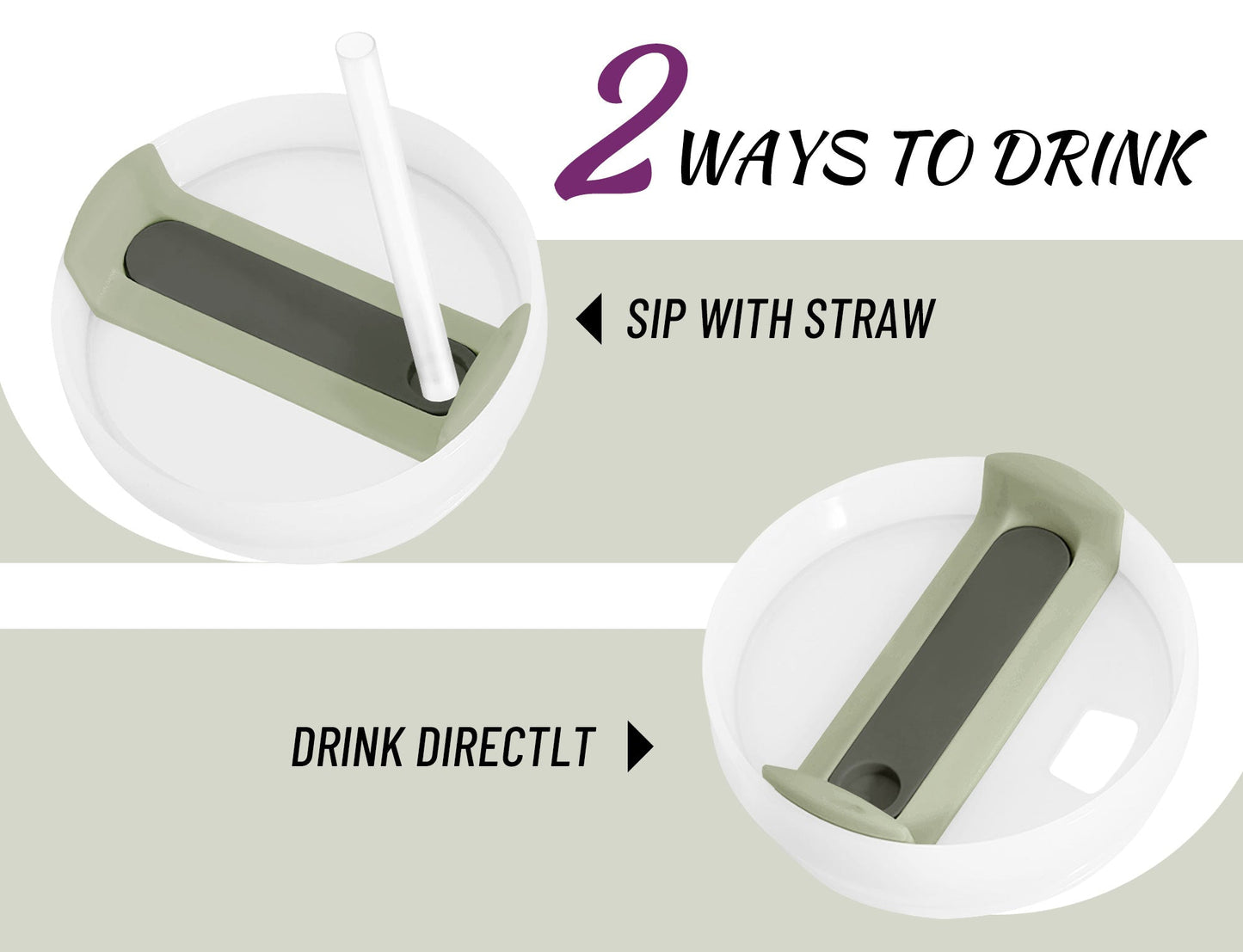 2 WAYS TO DRINK

SIP WITH STRAW

DRINK DIRECTLT